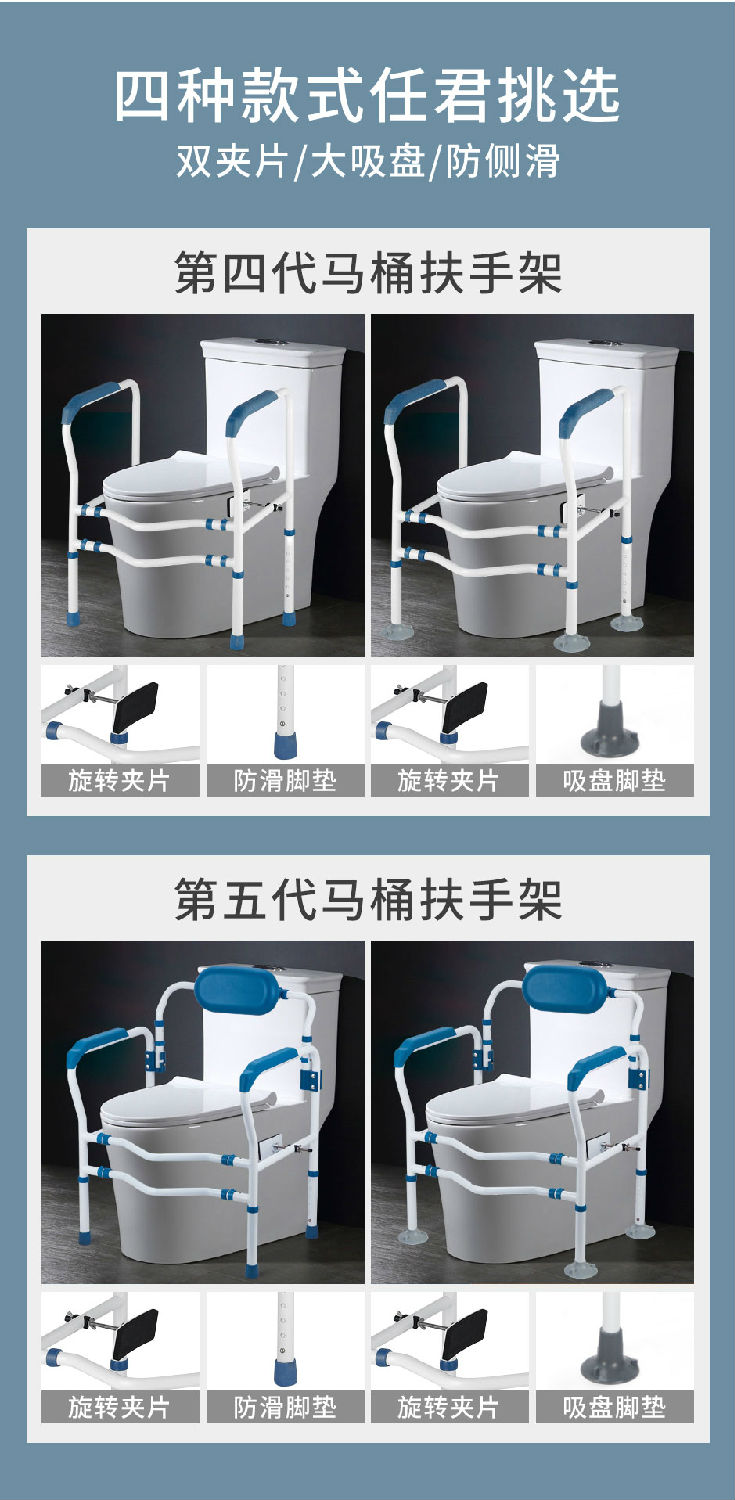 四种款式任君挑选
双夹片/大吸盘/防侧滑

第四代马桶扶手架

旋转夹片
防滑脚垫
旋转夹片
吸盘脚垫

第五代马桶扶手架

旋转夹片
防滑脚垫
旋转夹片
吸盘脚垫