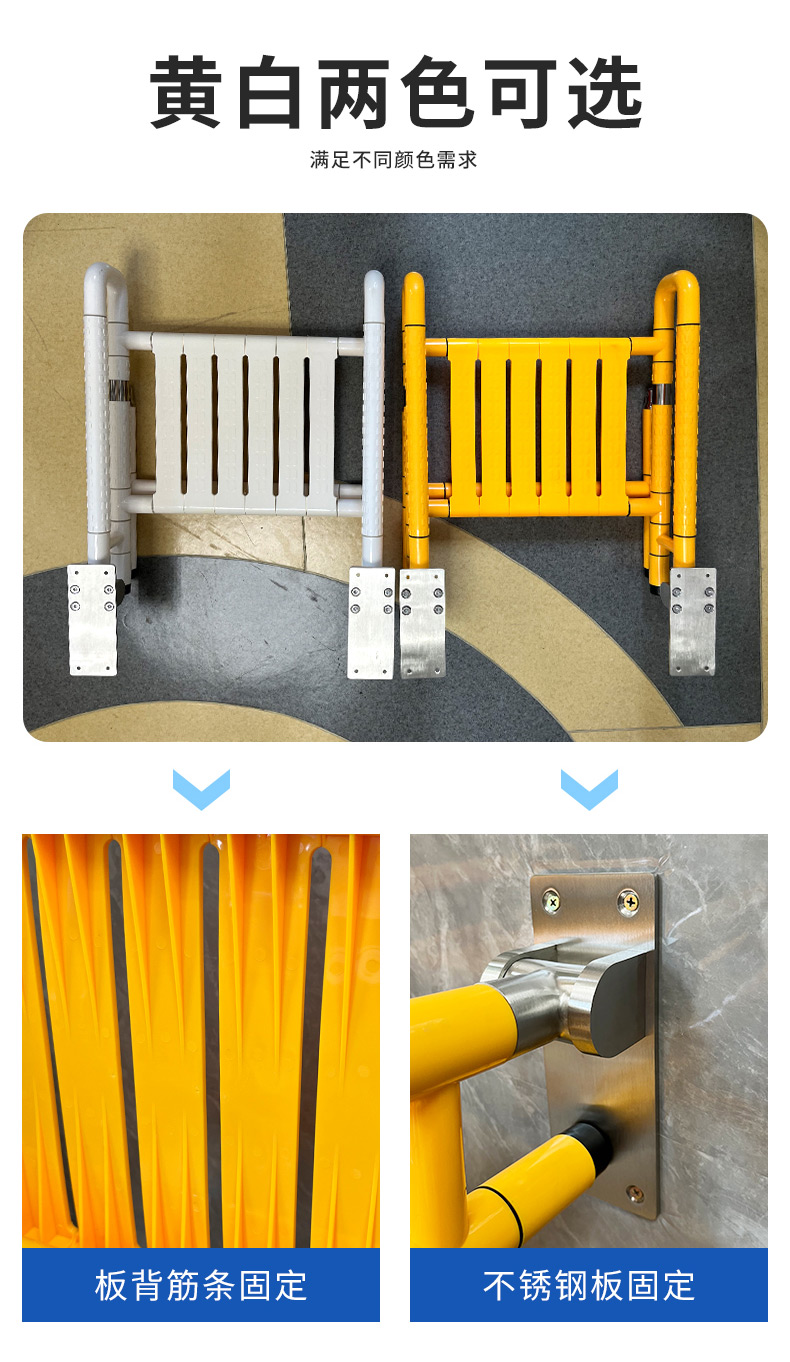 黄白两色可选

满足不同颜色需求

板背筋条固定

不锈钢板固定